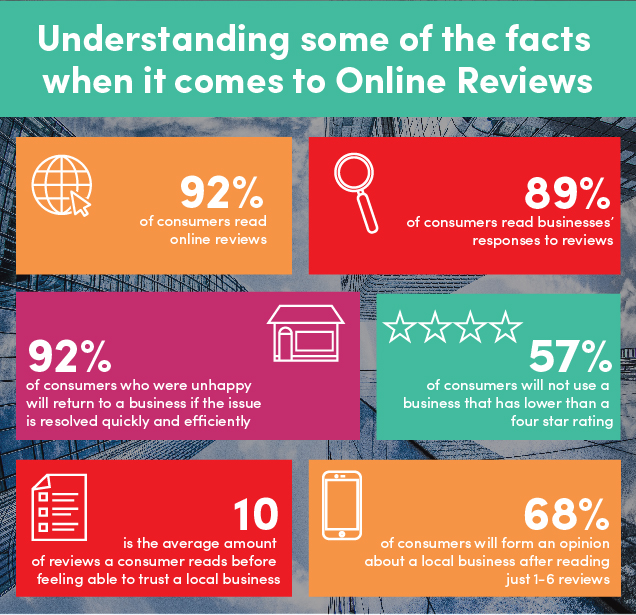 Understanding some of the facts when it comes to Online Reviews

92%
of consumers read online reviews

89%
of consumers read businesses' responses to reviews

92%
of consumers who were unhappy will return to a business if the issue is resolved quickly and efficiently

57%
of consumers will not use a business that has lower than a four star rating

10
is the average amount of reviews a consumer reads before feeling able to trust a local business

68%
of consumers will form an opinion about a local business after reading just 1-6 reviews